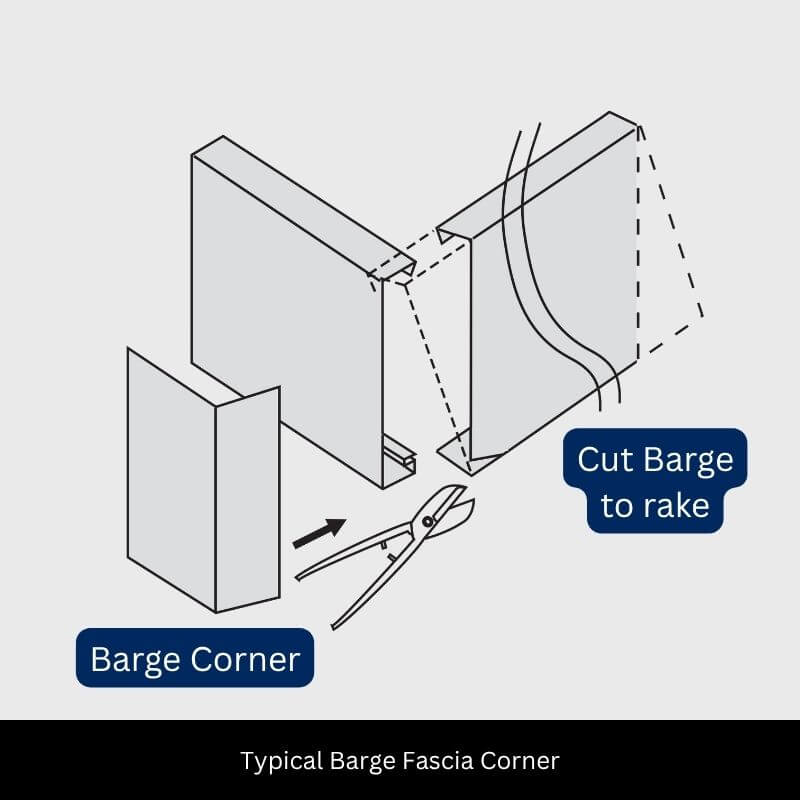 Cut Barge to rake

Barge Corner

Typical Barge Fascia Corner